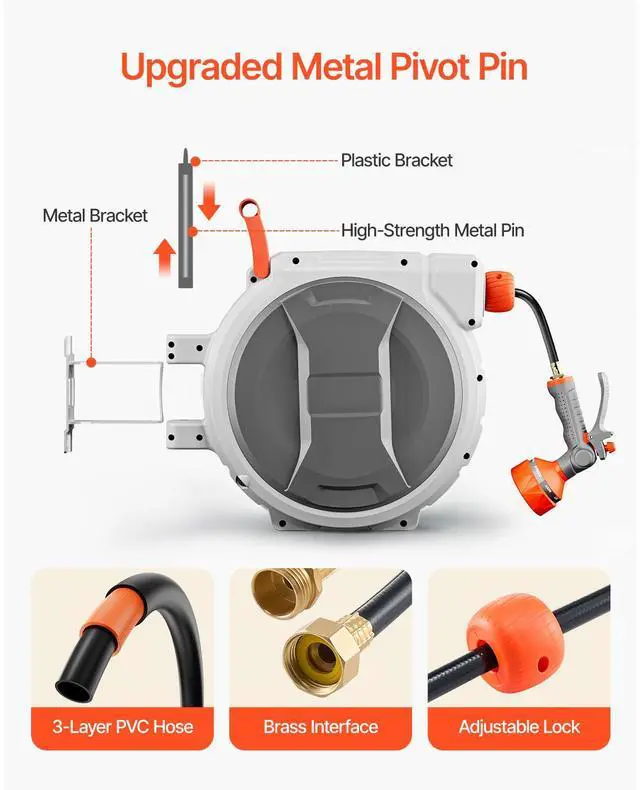 Upgraded Metal Pivot Pin

Plastic Bracket

Metal Bracket

High-Strength Metal Pin

3-Layer PVC Hose

Brass Interface

Adjustable Lock