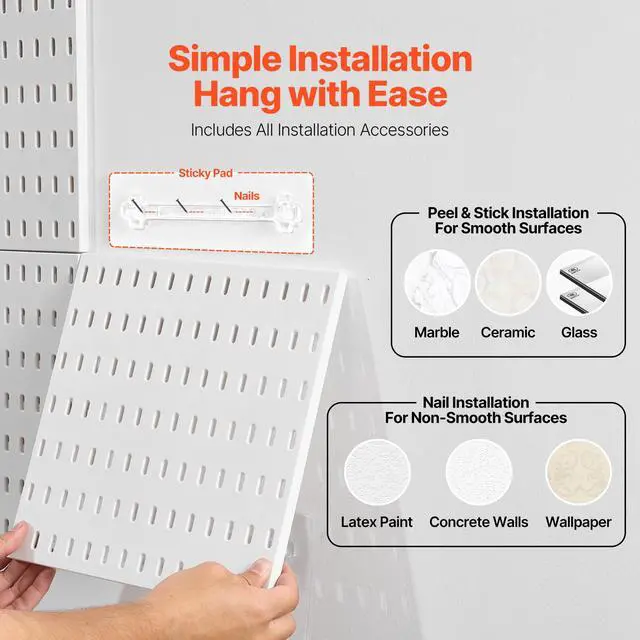 Simple Installation
Hang with Ease

Includes All Installation Accessories

Sticky Pad
Nails

Peel & Stick Installation
For Smooth Surfaces

Marble
Ceramic
Glass

Nail Installation
For Non-Smooth Surfaces

Latex Paint
Concrete Walls
Wallpaper