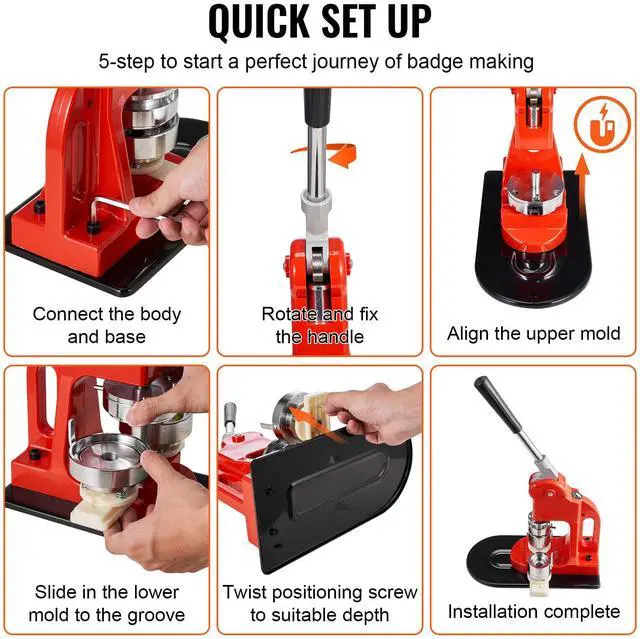 QUICK SET UP

5-step to start a perfect journey of badge making

Connect the body and base

Rotate and fix the handle

Align the upper mold

Slide in the lower mold to the groove

Twist positioning screw to suitable depth

Installation complete