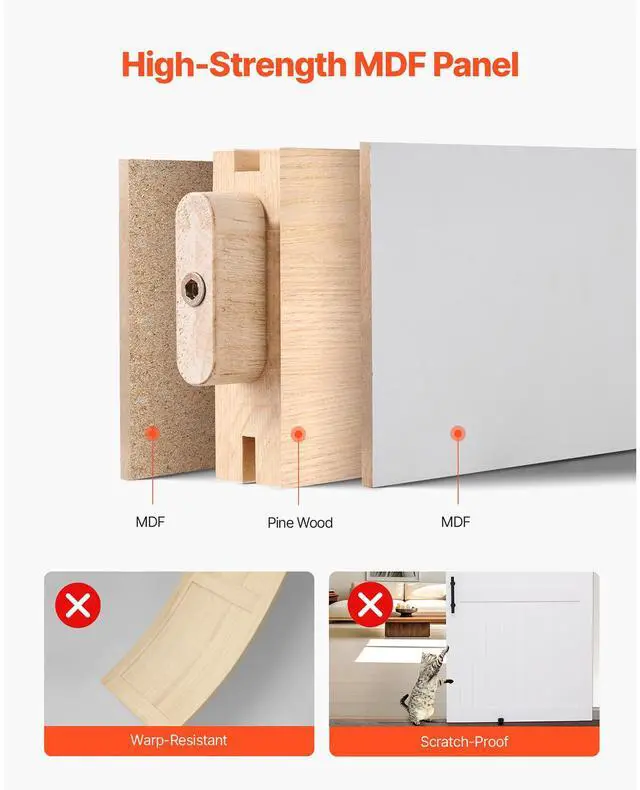 High-Strength MDF Panel

MDF

Pine Wood

MDF

Warp-Resistant

Scratch-Proof