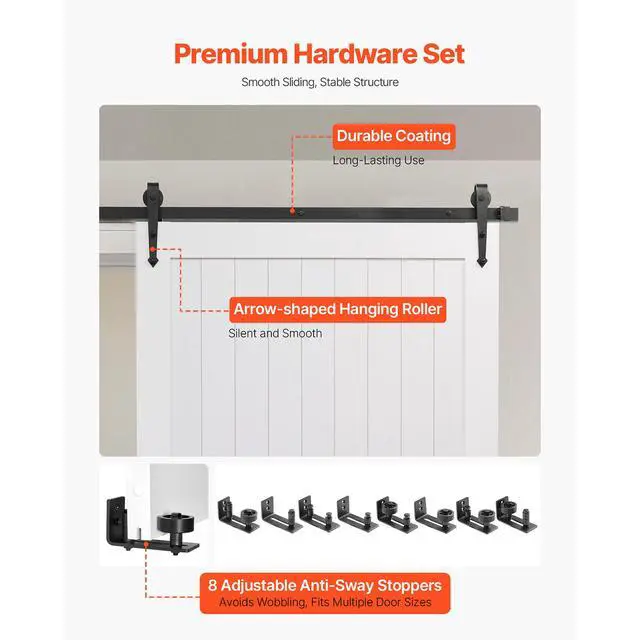 Premium Hardware Set

Smooth Sliding, Stable Structure

Durable Coating

Long-Lasting Use

Arrow-shaped Hanging Roller

Silent and Smooth

8 Adjustable Anti-Sway Stoppers

Avoids Wobbling, Fits Multiple Door Sizes