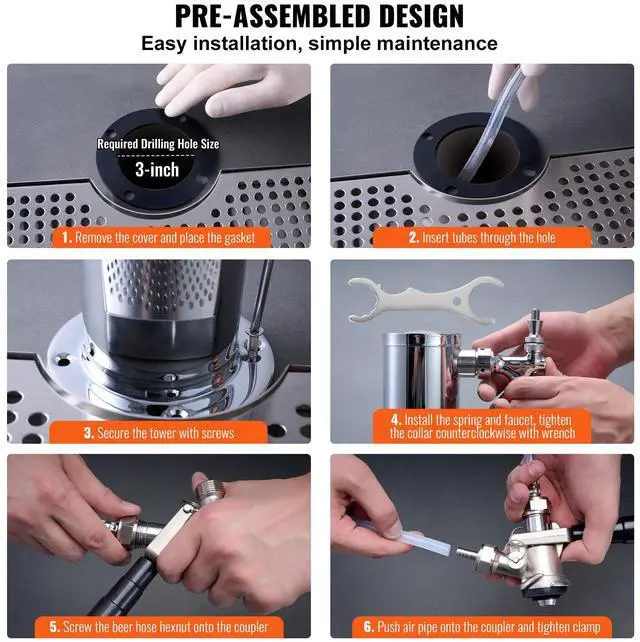 PRE-ASSEMBLED DESIGN
Easy installation, simple maintenance

Required Drilling Hole Size
3-inch

1. Remove the cover and place the gasket

2. Insert tubes through the hole

3. Secure the tower with screws

4. Install the spring and faucet, tighten the collar counterclockwise with wrench

5. Screw the beer hose hexnut onto the coupler

6. Push air pipe onto the coupler and tighten clamp