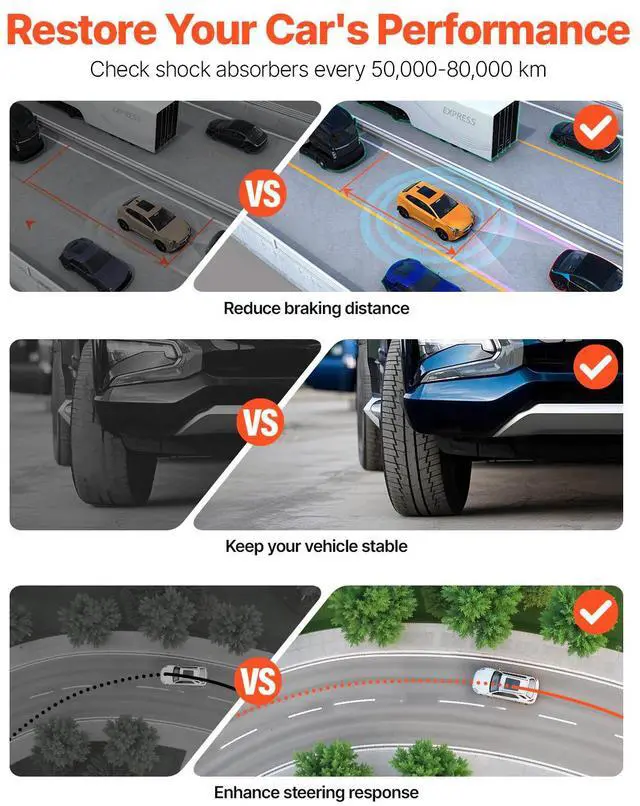 Restore Your Car's Performance

Check shock absorbers every 50,000-80,000 km

EXPRESS

VS

EXPRESS

Reduce braking distance

VS

Keep your vehicle stable

VS

Enhance steering response