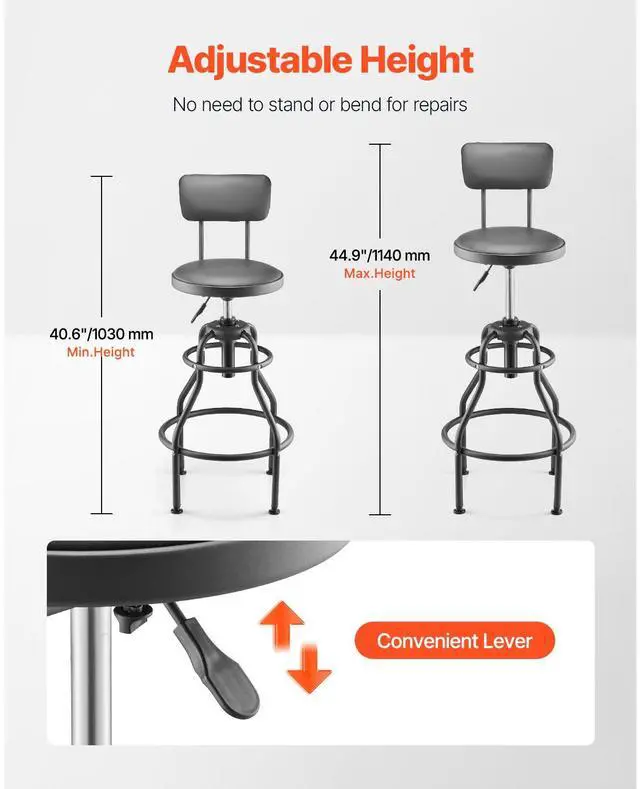 Adjustable Height

No need to stand or bend for repairs

40.6"/1030 mm
Min.Height

44.9"/1140 mm
Max.Height

Convenient Lever