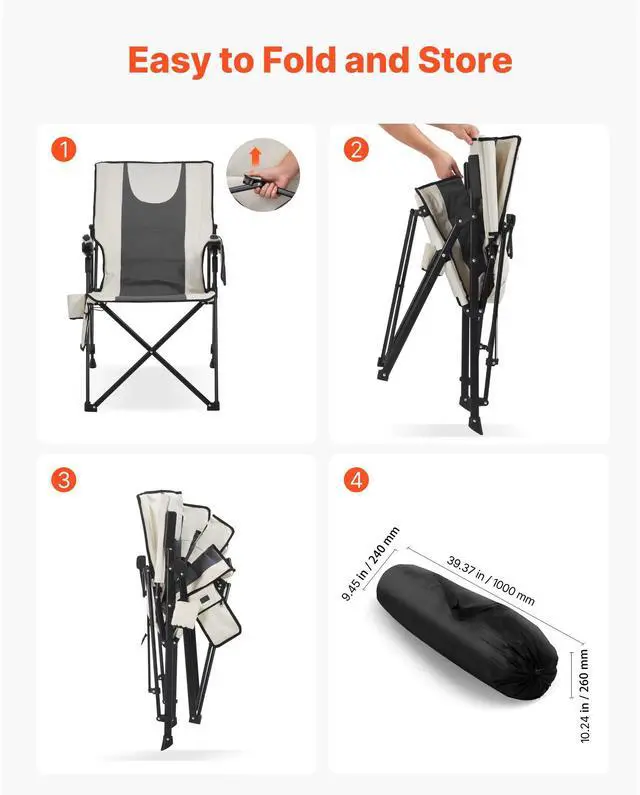 Easy to Fold and Store

1

2

3

4

9.45 in / 240 mm

39.37 in / 1000 mm

10.24 in / 260 mm