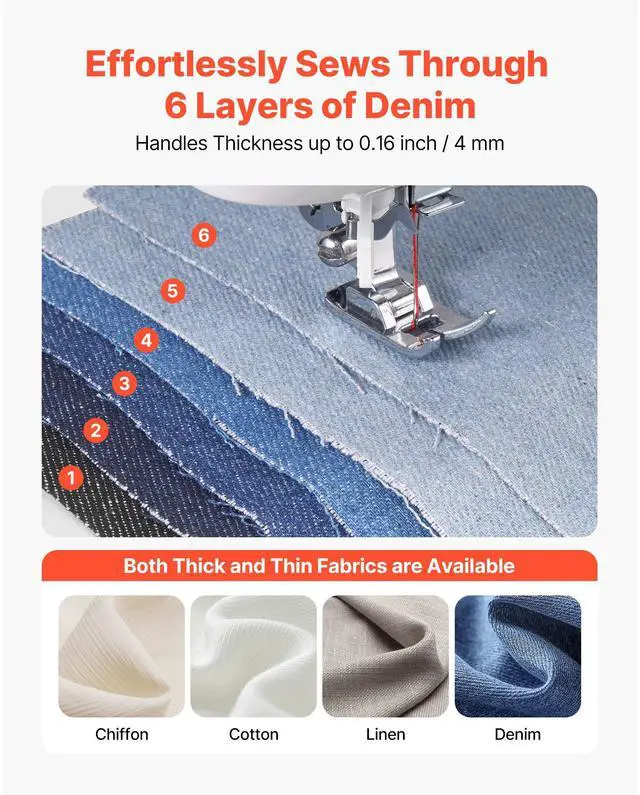 Effortlessly Sews Through 6 Layers of Denim

Handles Thickness up to 0.16 inch / 4 mm

6

5

4

3

2

1

Both Thick and Thin Fabrics are Available

Chiffon

Cotton

Linen

Denim