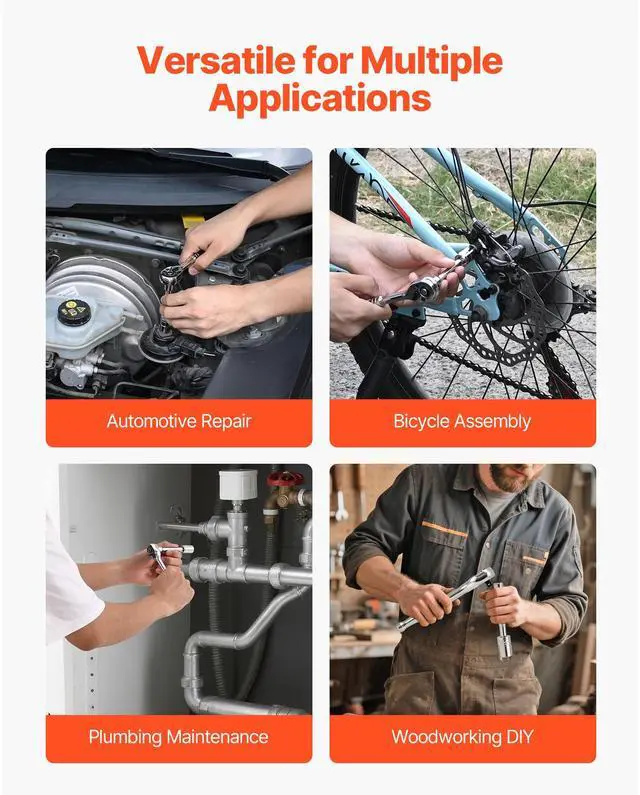 Versatile for Multiple Applications

Automotive Repair

Bicycle Assembly

Plumbing Maintenance

Woodworking DIY