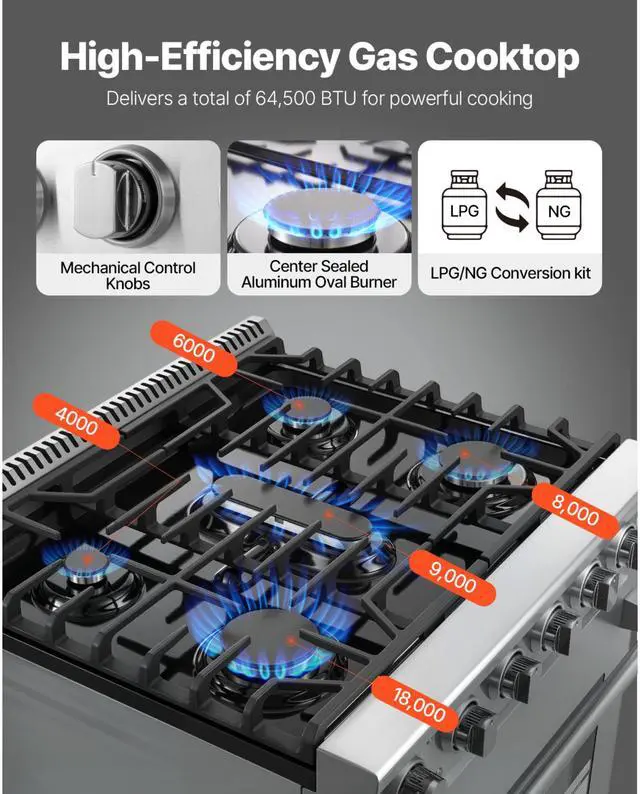 High-Efficiency Gas Cooktop

Delivers a total of 64,500 BTU for powerful cooking

Mechanical Control Knobs

Center Sealed Aluminum Oval Burner

LPG

NG

LPG/NG Conversion kit

6000

4000

8,000

9,000

18,000