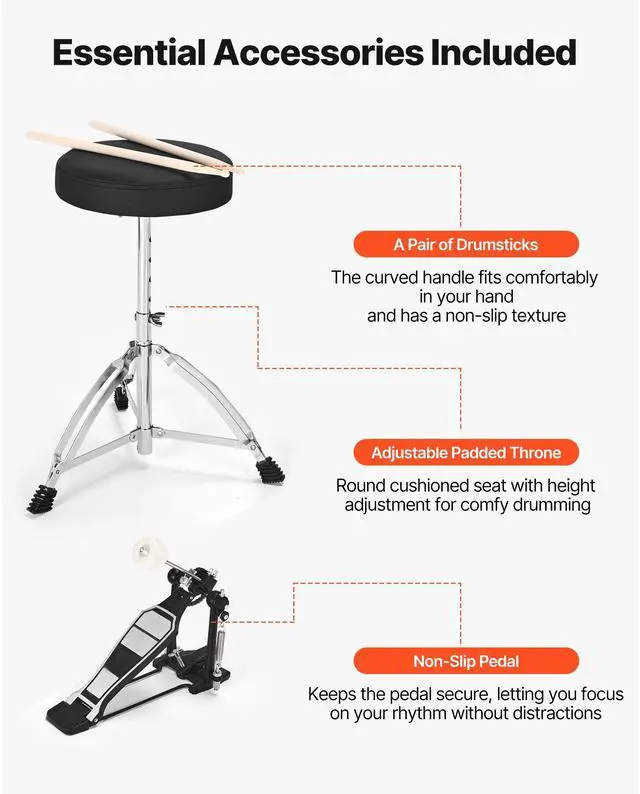 Essential Accessories Included

A Pair of Drumsticks

The curved handle fits comfortably in your hand and has a non-slip texture

Adjustable Padded Throne

Round cushioned seat with height adjustment for comfy drumming

Non-Slip Pedal

Keeps the pedal secure, letting you focus on your rhythm without distractions