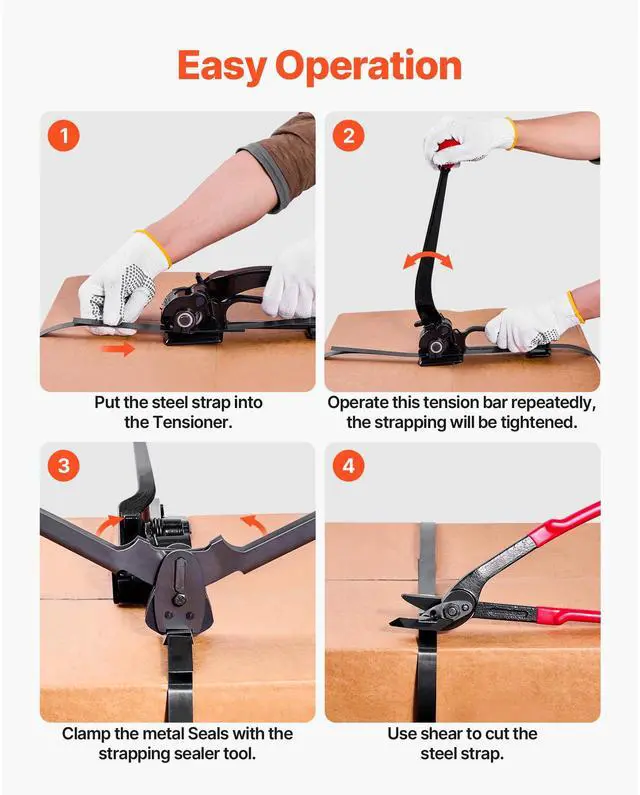 Easy Operation

1

Put the steel strap into the Tensioner.

2

Operate this tension bar repeatedly, the strapping will be tightened.

3

Clamp the metal Seals with the strapping sealer tool.

4

Use shear to cut the steel strap.