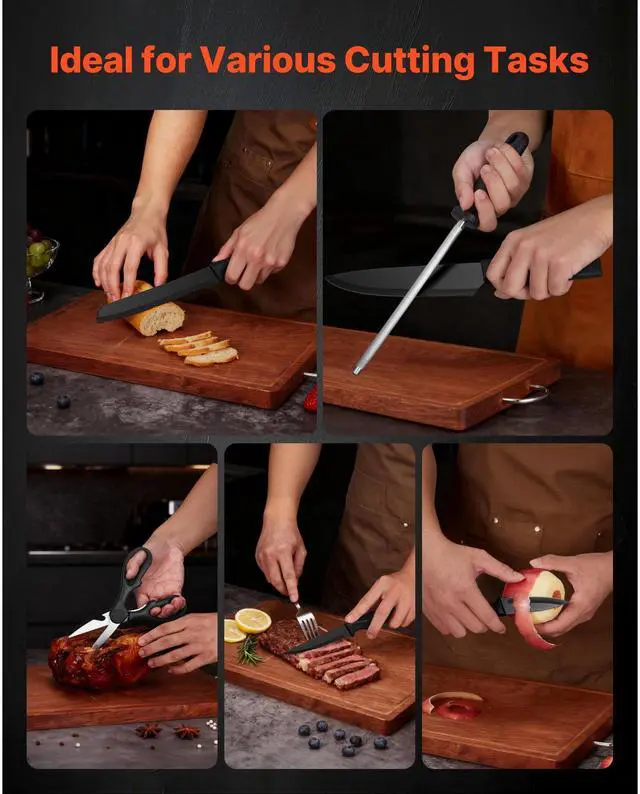 Ideal for Various Cutting Tasks