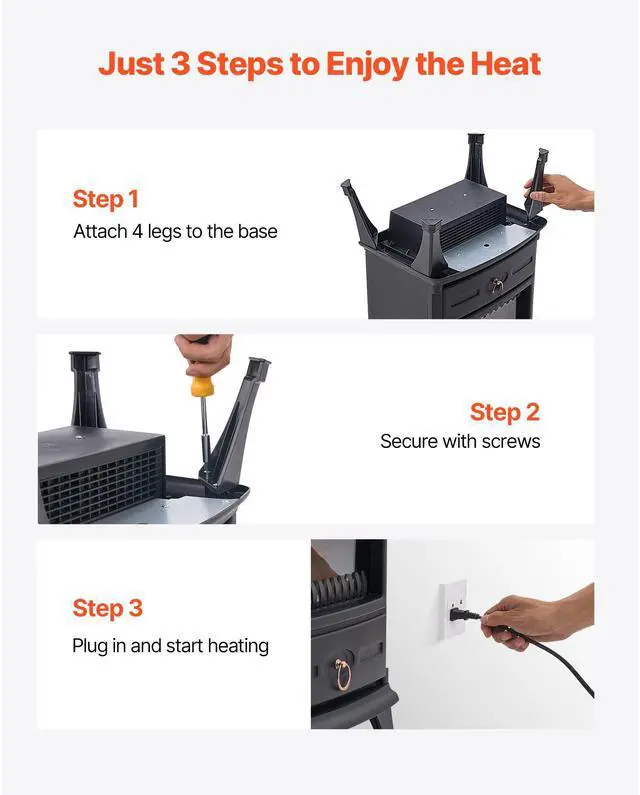 Just 3 Steps to Enjoy the Heat

Step 1
Attach 4 legs to the base

Step 2
Secure with screws

Step 3
Plug in and start heating