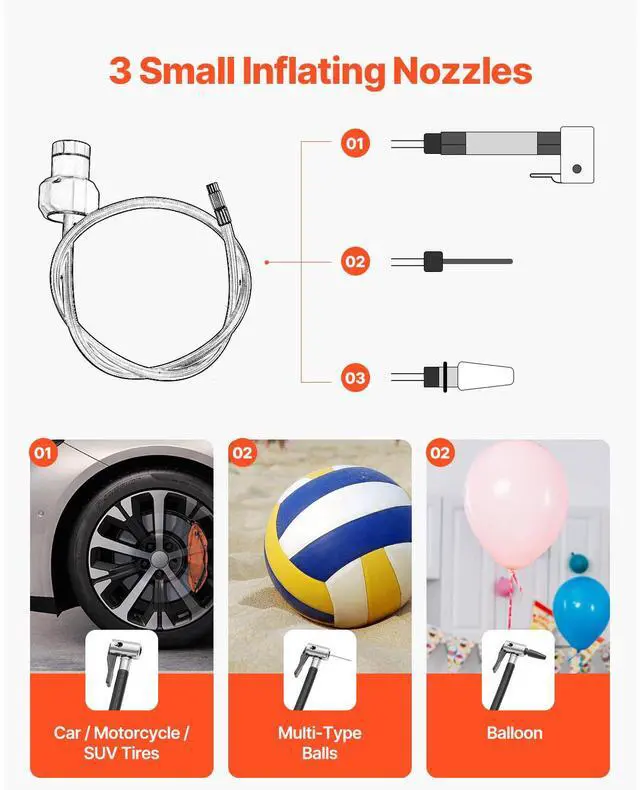 3 Small Inflating Nozzles

01

02

03

01

Car / Motorcycle / SUV Tires

02

Multi-Type Balls

02

Balloon