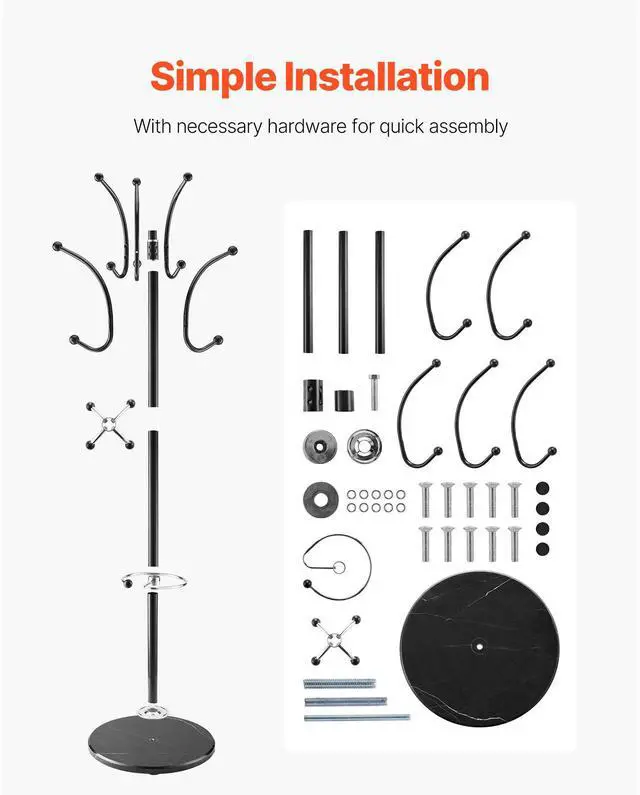 Simple Installation

With necessary hardware for quick assembly