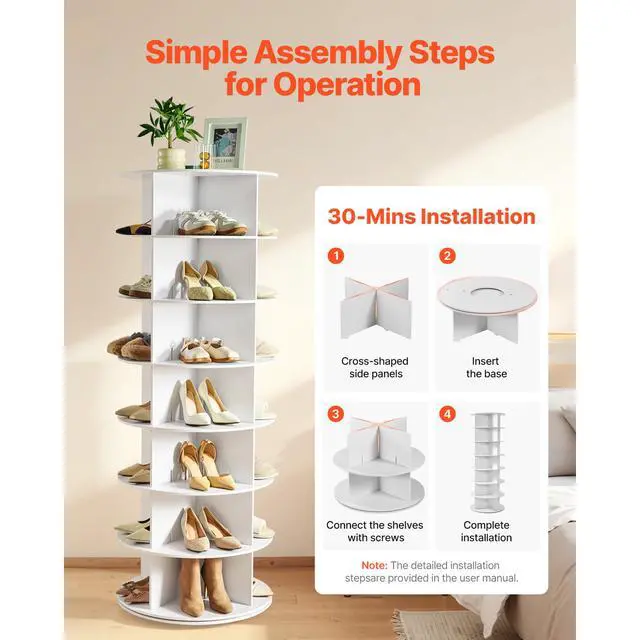 Simple Assembly Steps for Operation

30-Mins Installation

1
Cross-shaped side panels

2
Insert the base

3
Connect the shelves with screws

4
Complete installation

Note: The detailed installation stepsare provided in the user manual.