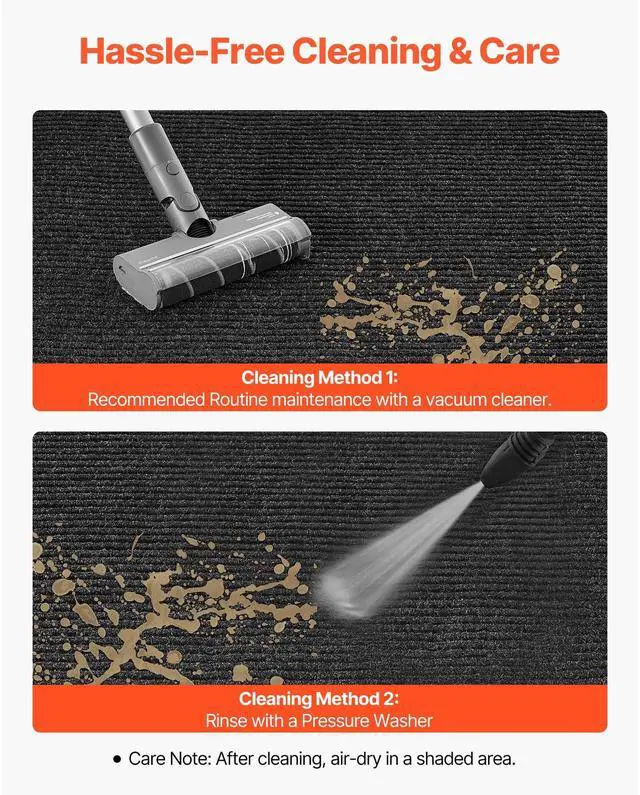 Hassle-Free Cleaning & Care

Cleaning Method 1:
Recommended Routine maintenance with a vacuum cleaner.

Cleaning Method 2:
Rinse with a Pressure Washer

• Care Note: After cleaning, air-dry in a shaded area.