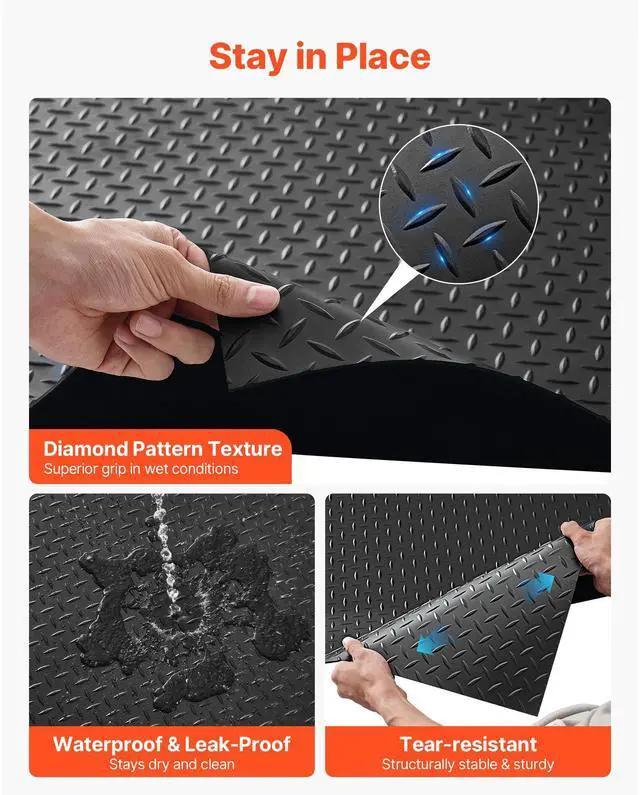 Stay in Place

Diamond Pattern Texture
Superior grip in wet conditions

Waterproof & Leak-Proof
Stays dry and clean

Tear-resistant
Structurally stable & sturdy