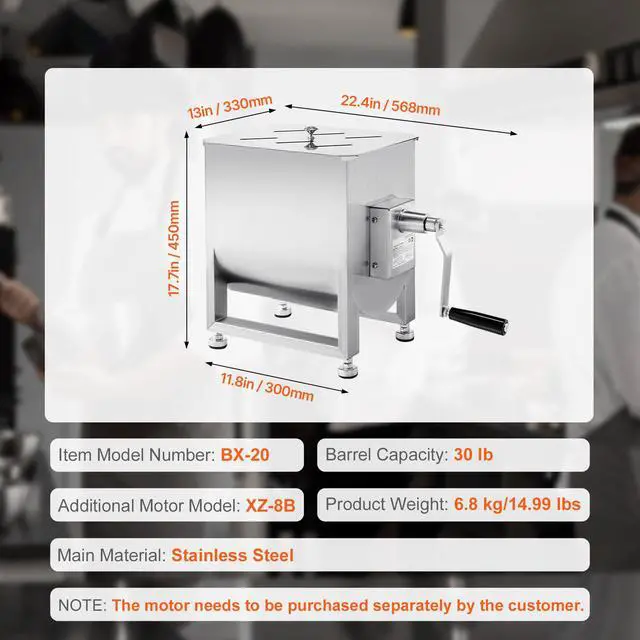 13in / 330mm

22.4in / 568mm

17.7in / 450mm

11.8in / 300mm

Item Model Number: BX-20

Barrel Capacity: 30 lb

Additional Motor Model: XZ-8B

Product Weight: 6.8 kg/14.99 lbs

Main Material: Stainless Steel

NOTE: The motor needs to be purchased separately by the customer.