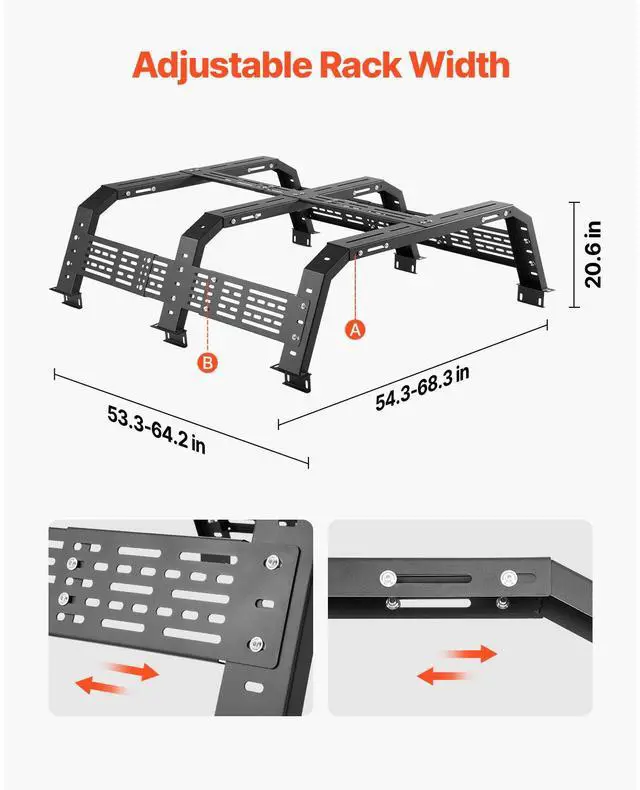 Adjustable Rack Width

20.6 in

A

B

54.3-68.3 in

53.3-64.2 in