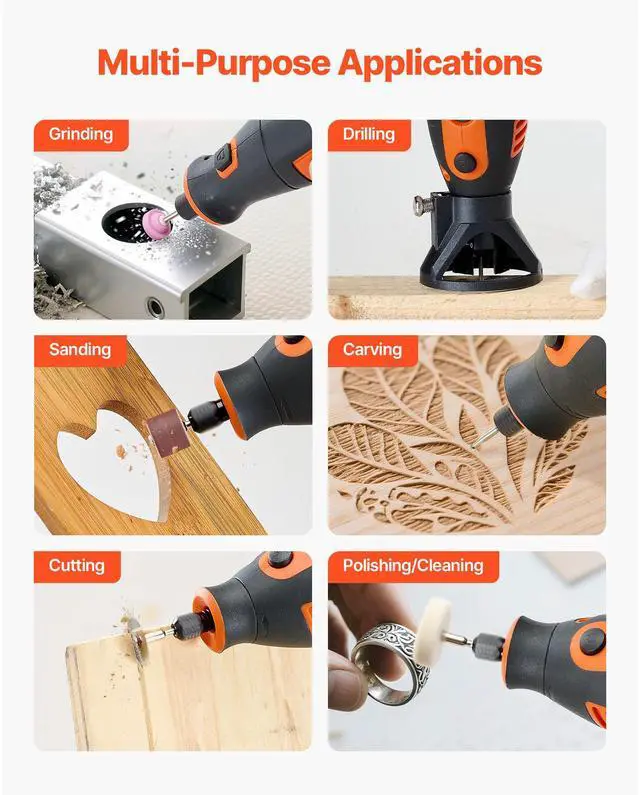 Multi-Purpose Applications

Grinding

Drilling

Sanding

Carving

Cutting

Polishing/Cleaning