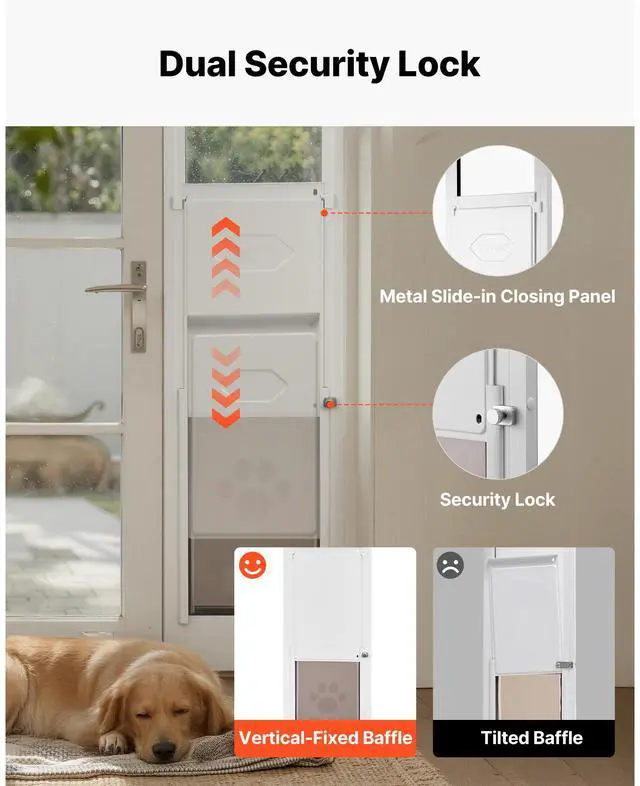 Dual Security Lock

Metal Slide-in Closing Panel

Security Lock

Vertical-Fixed Baffle

Tilted Baffle