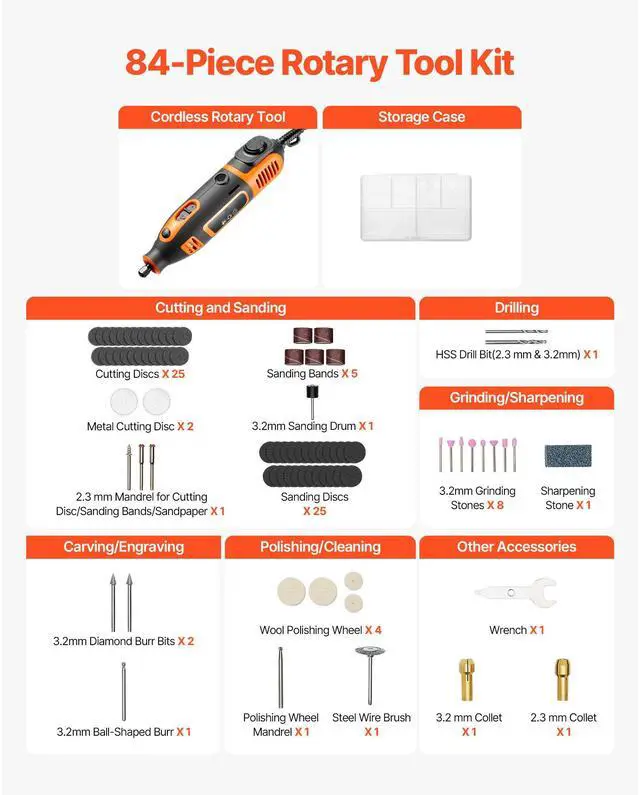 84-Piece Rotary Tool Kit

Cordless Rotary Tool

Storage Case

Cutting and Sanding

Cutting Discs X 25

Sanding Bands X 5

Metal Cutting Disc X 2

3.2mm Sanding Drum X 1

2.3 mm Mandrel for Cutting Disc/Sanding Bands/Sandpaper X 1

Sanding Discs X 25

Drilling

HSS Drill Bit(2.3 mm & 3.2mm) X 1

Grinding/Sharpening

3.2mm Grinding Stones X 8

Sharpening Stone X 1

Carving/Engraving

3.2mm Diamond Burr Bits X 2

3.2mm Ball-Shaped Burr X 1

Polishing/Cleaning

Wool Polishing Wheel X 4

Polishing Wheel Mandrel X 1

Steel Wire Brush X 1

Other Accessories

Wrench X 1

3.2 mm Collet X 1

2.3 mm Collet X 1