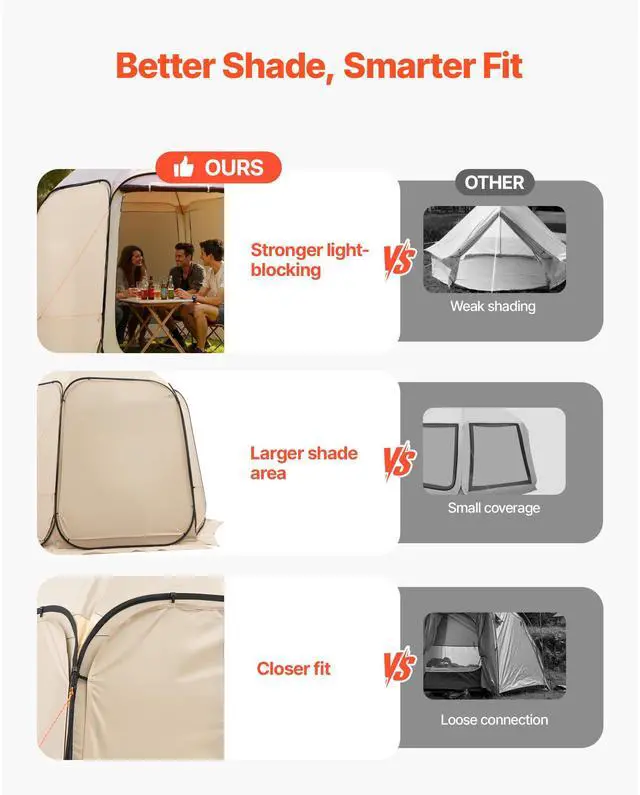 Better Shade, Smarter Fit

OURS

OTHER

Stronger light-blocking

VS

Weak shading

Larger shade area

VS

Small coverage

Closer fit

VS

Loose connection