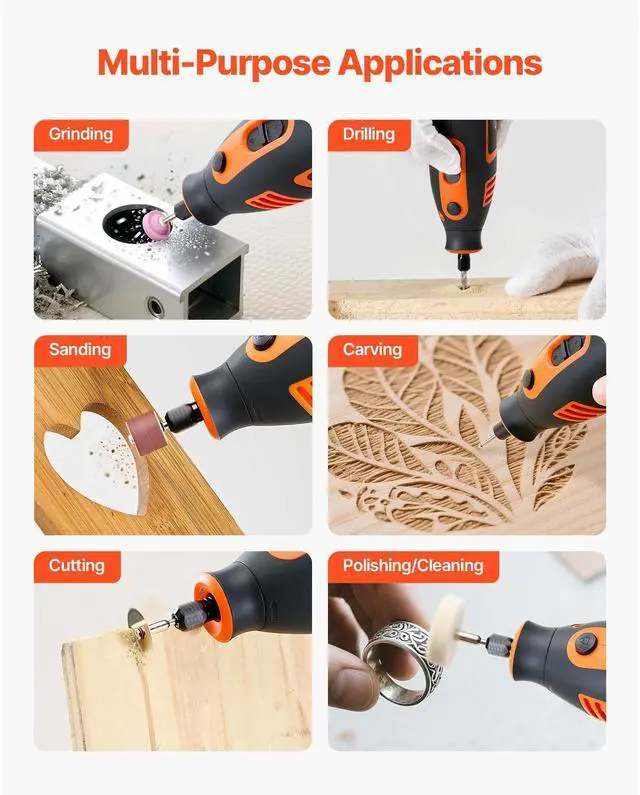 Multi-Purpose Applications

Grinding

Drilling

Sanding

Carving

Cutting

Polishing/Cleaning