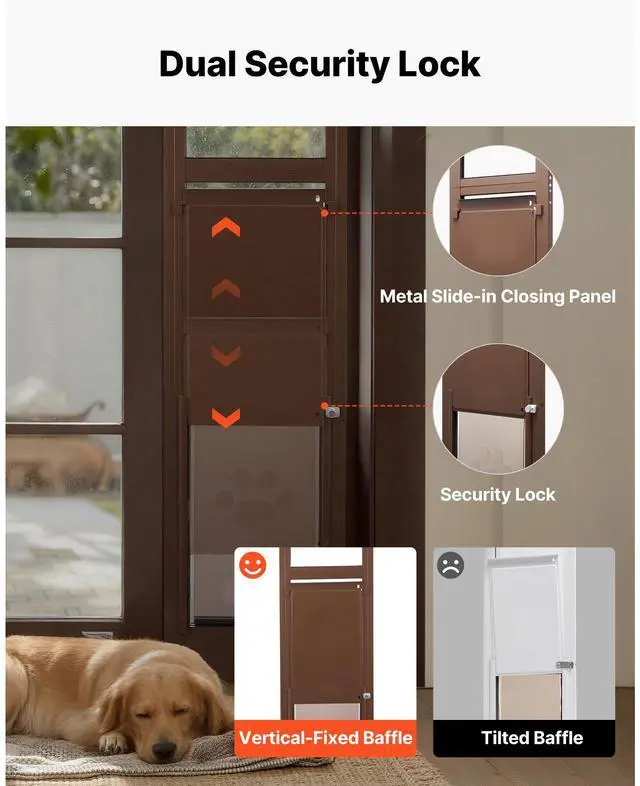 Dual Security Lock

Metal Slide-in Closing Panel

Security Lock

Vertical-Fixed Baffle

Tilted Baffle