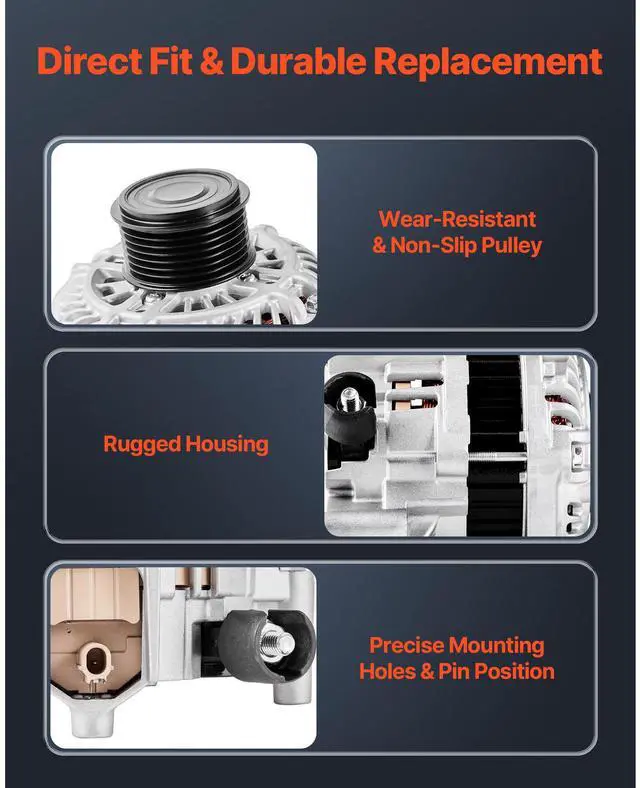 Direct Fit & Durable Replacement

Wear-Resistant & Non-Slip Pulley

Rugged Housing

Precise Mounting Holes & Pin Position