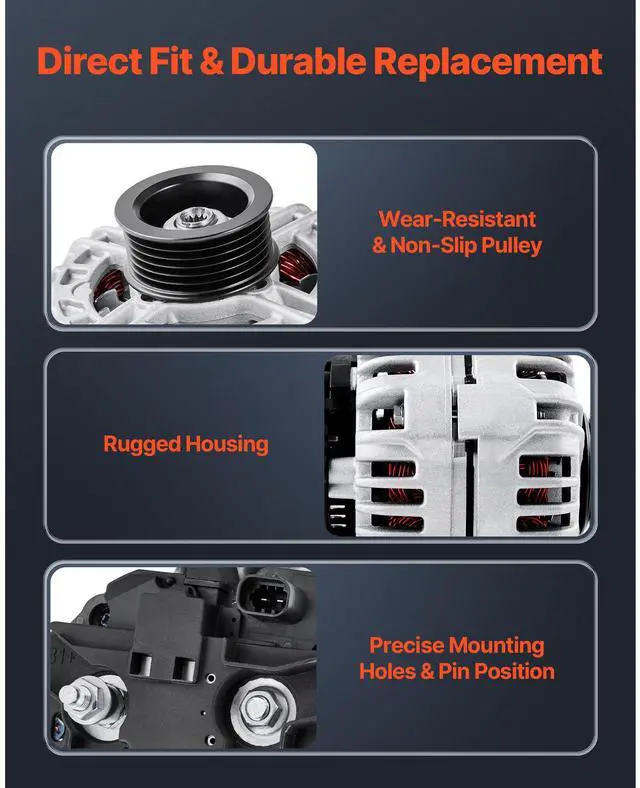 Direct Fit & Durable Replacement

Wear-Resistant & Non-Slip Pulley

Rugged Housing

Precise Mounting Holes & Pin Position