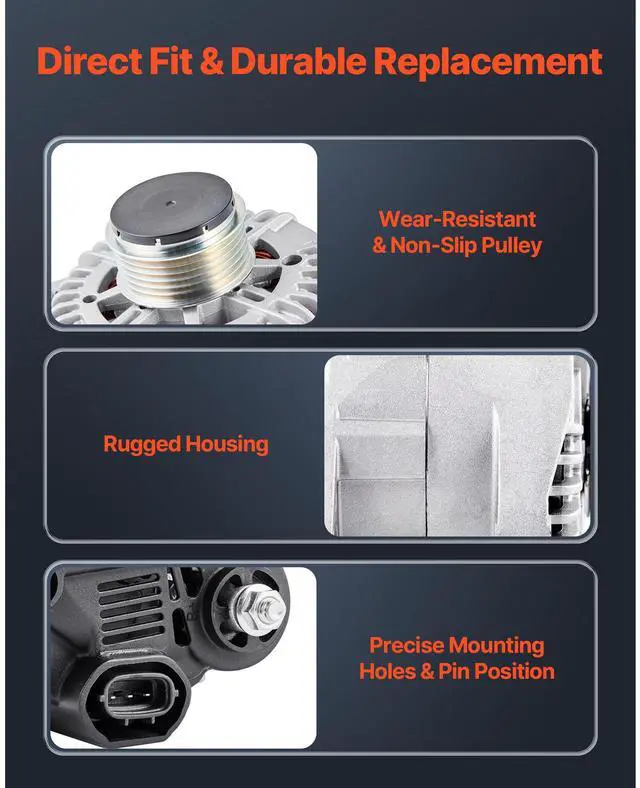 Direct Fit & Durable Replacement

Wear-Resistant & Non-Slip Pulley

Rugged Housing

Precise Mounting Holes & Pin Position