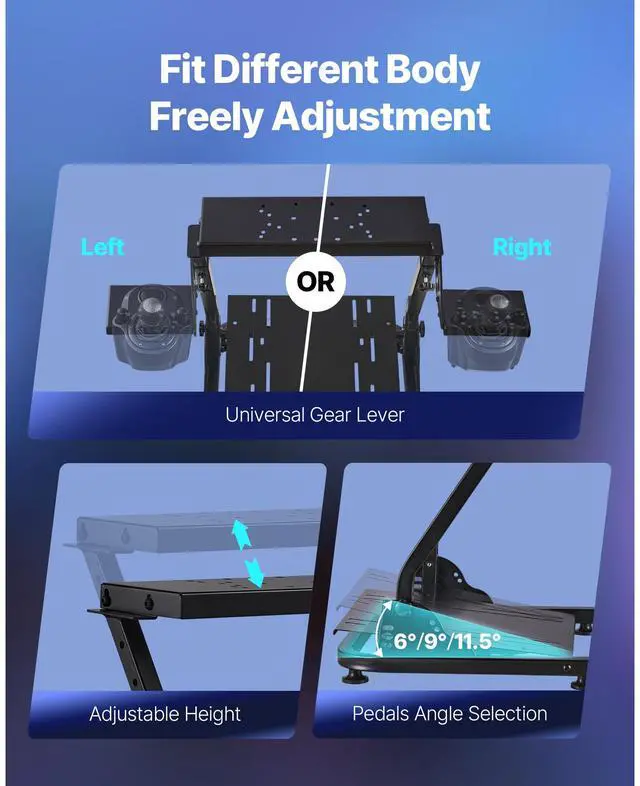 Fit Different Body
Freely Adjustment

Left

OR

Right

Universal Gear Lever

Adjustable Height

6°/9°/11.5°

Pedals Angle Selection