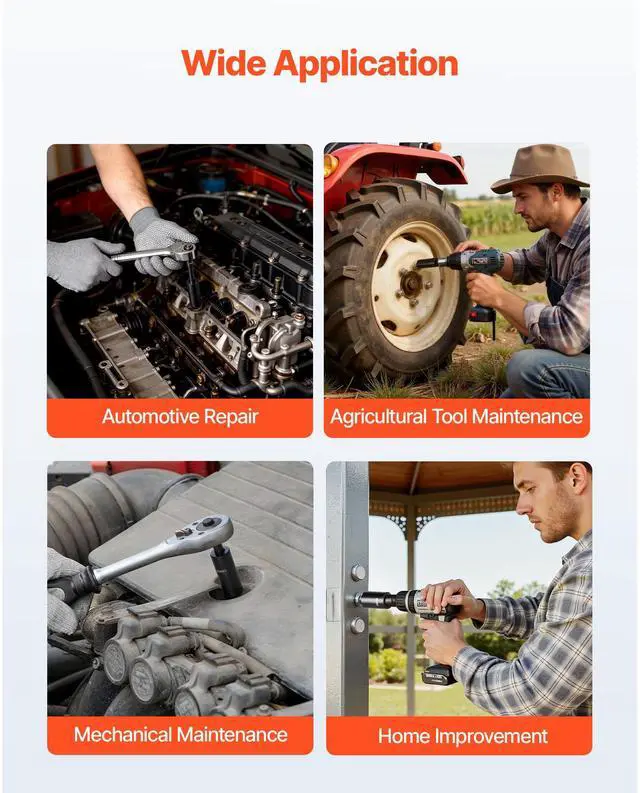 Wide Application

Automotive Repair

Agricultural Tool Maintenance

Mechanical Maintenance

Home Improvement