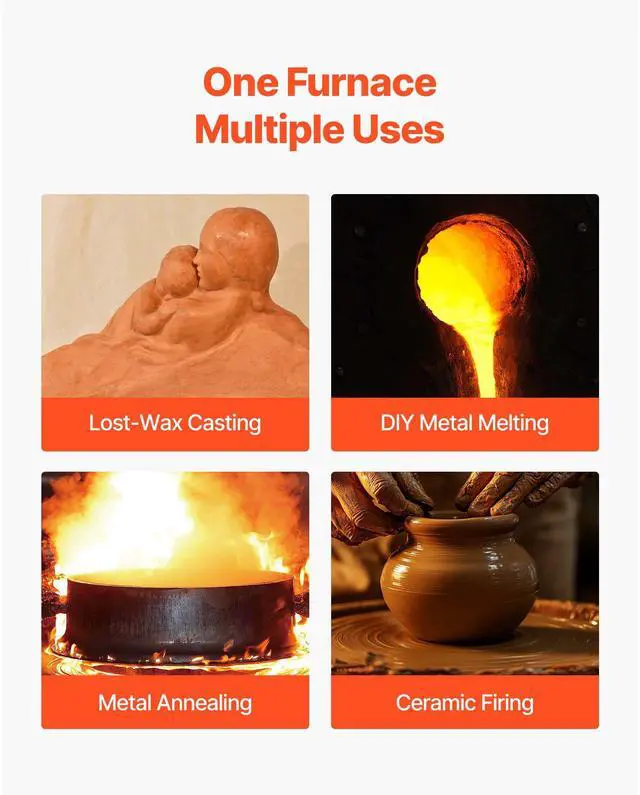 One Furnace
Multiple Uses

Lost-Wax Casting

DIY Metal Melting

Metal Annealing

Ceramic Firing