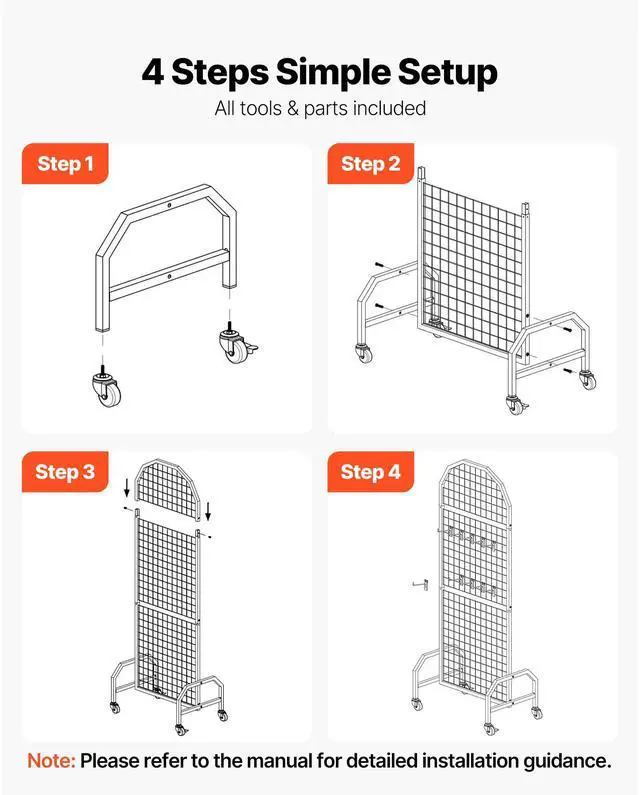 4 Steps Simple Setup
All tools & parts included

Step 1

Step 2

Step 3

Step 4

Note: Please refer to the manual for detailed installation guidance.