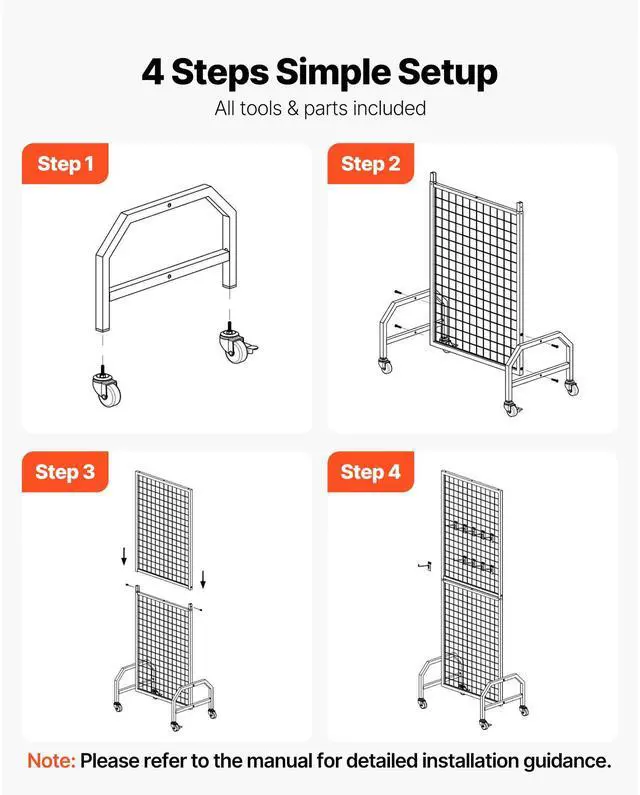 4 Steps Simple Setup

All tools & parts included

Step 1

Step 2

Step 3

Step 4

Note: Please refer to the manual for detailed installation guidance.