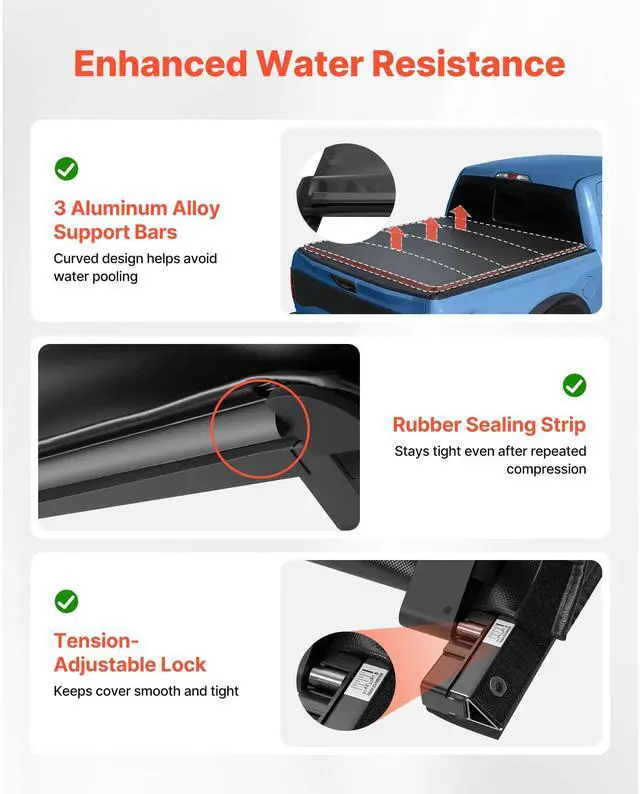 Enhanced Water Resistance

3 Aluminum Alloy Support Bars

Curved design helps avoid water pooling

Rubber Sealing Strip

Stays tight even after repeated compression

Tension-Adjustable Lock

Keeps cover smooth and tight