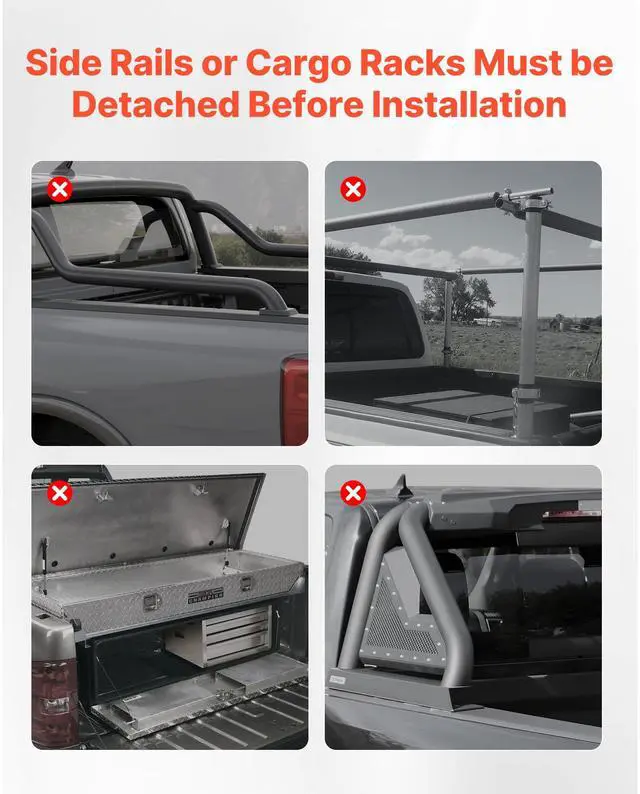 Side Rails or Cargo Racks Must be Detached Before Installation

CHAMPION