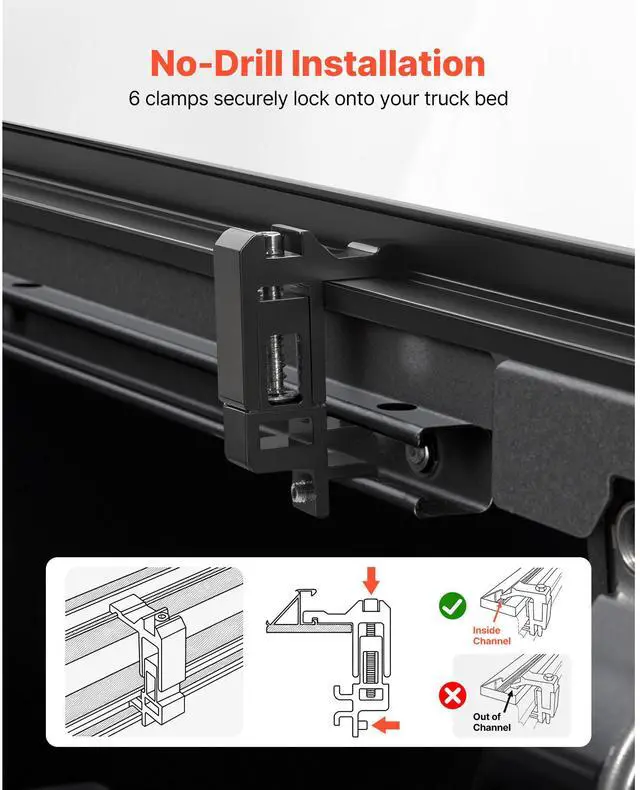 No-Drill Installation
6 clamps securely lock onto your truck bed

Inside Channel

Out of Channel