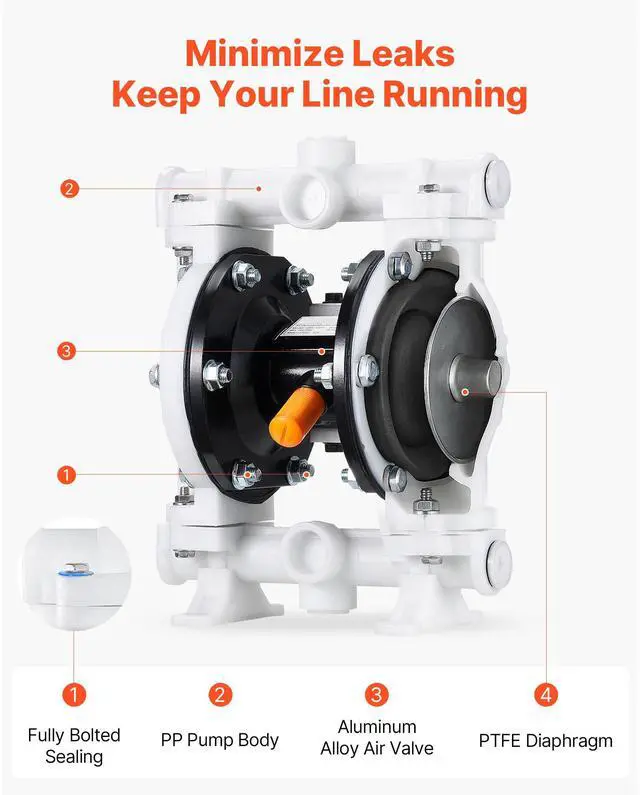 Minimize Leaks
Keep Your Line Running

2

3

1

1
Fully Bolted Sealing

2
PP Pump Body

3
Aluminum Alloy Air Valve

4
PTFE Diaphragm