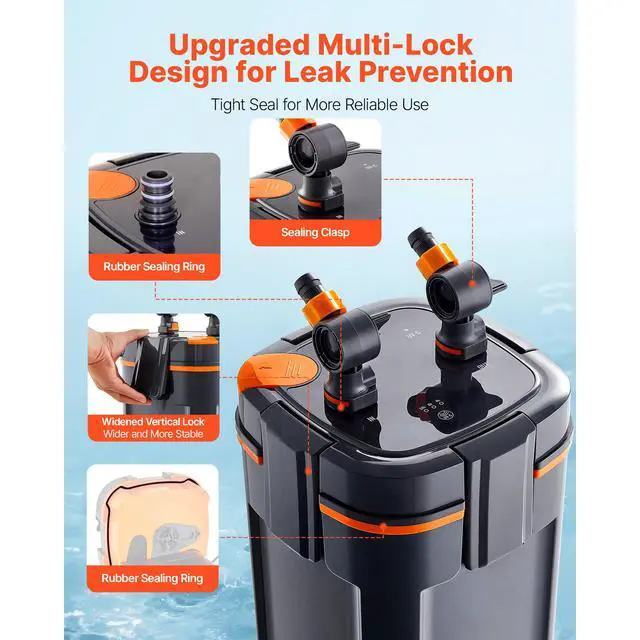 Upgraded Multi-Lock Design for Leak Prevention

Tight Seal for More Reliable Use

Rubber Sealing Ring

Sealing Clasp

Widened Vertical Lock
Wider and More Stable

Rubber Sealing Ring