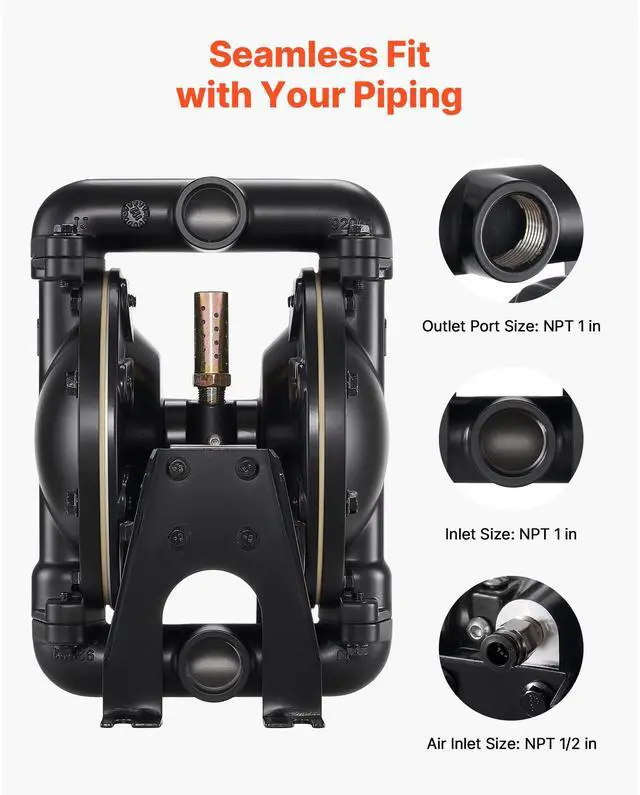 Seamless Fit with Your Piping

Outlet Port Size: NPT 1 in

Inlet Size: NPT 1 in

Air Inlet Size: NPT 1/2 in