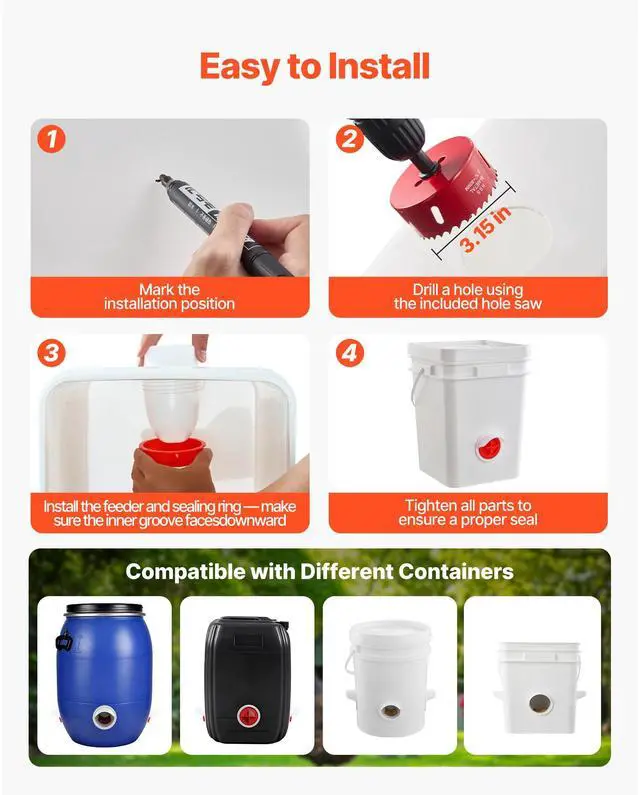 Easy to Install

1

Mark the installation position

2

3.15 in

Drill a hole using the included hole saw

3

Install the feeder and sealing ring — make sure the inner groove facesdownward

4

Tighten all parts to ensure a proper seal

Compatible with Different Containers