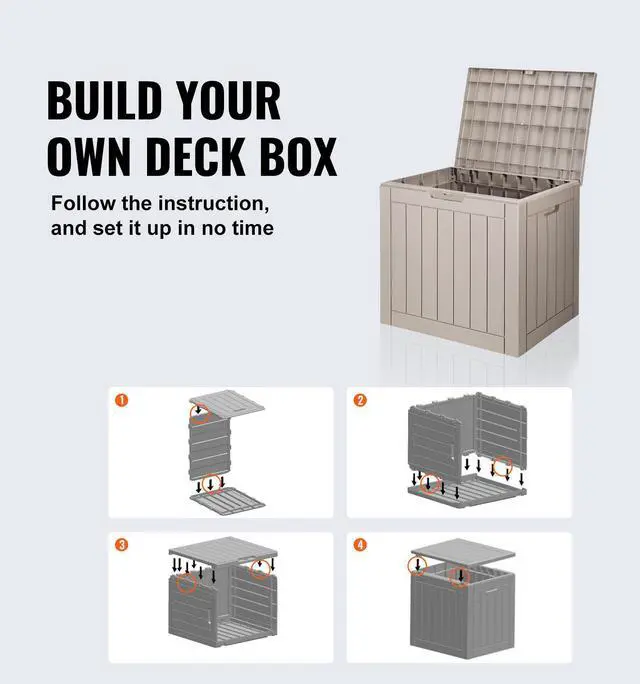 BUILD YOUR OWN DECK BOX

Follow the instruction, and set it up in no time

1

2

3

4