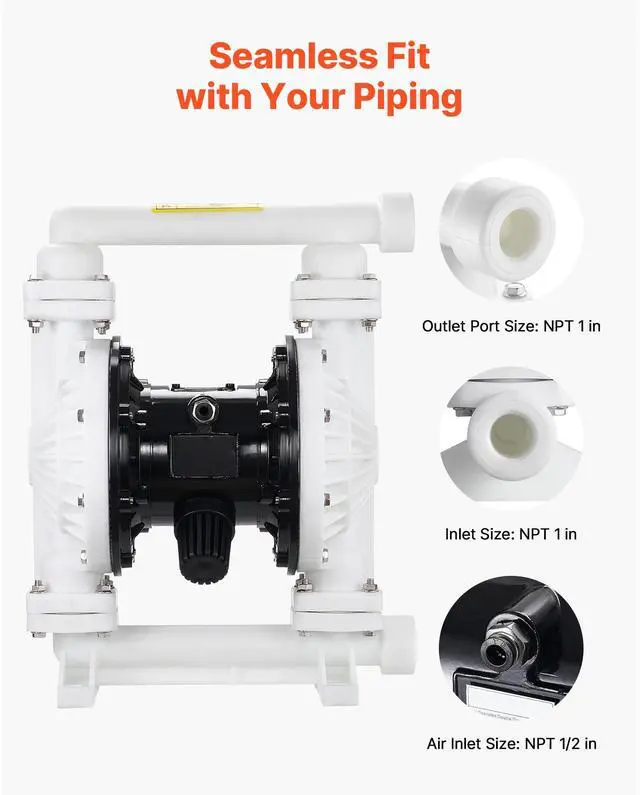 Seamless Fit with Your Piping

Outlet Port Size: NPT 1 in

Inlet Size: NPT 1 in

Air Inlet Size: NPT 1/2 in