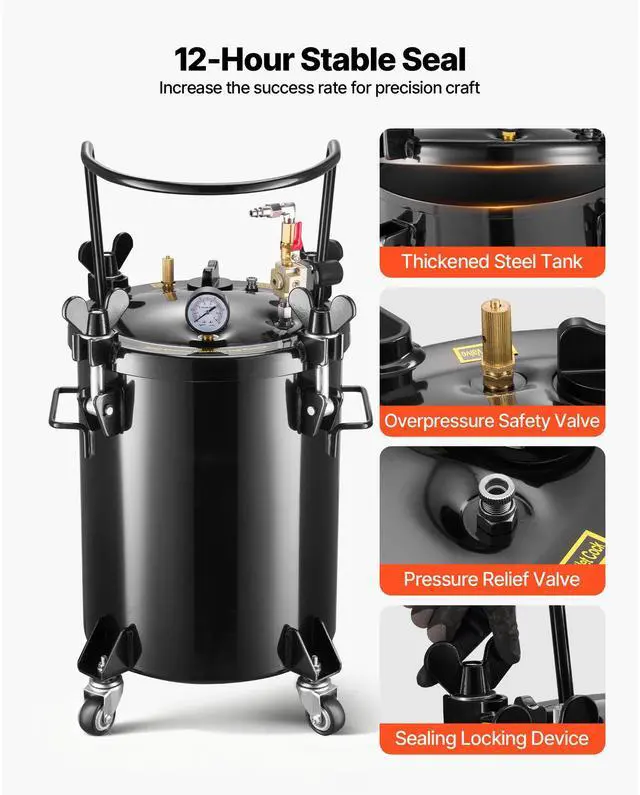 12-Hour Stable Seal
Increase the success rate for precision craft

Thickened Steel Tank

Overpressure Safety Valve

Pressure Relief Valve

Sealing Locking Device