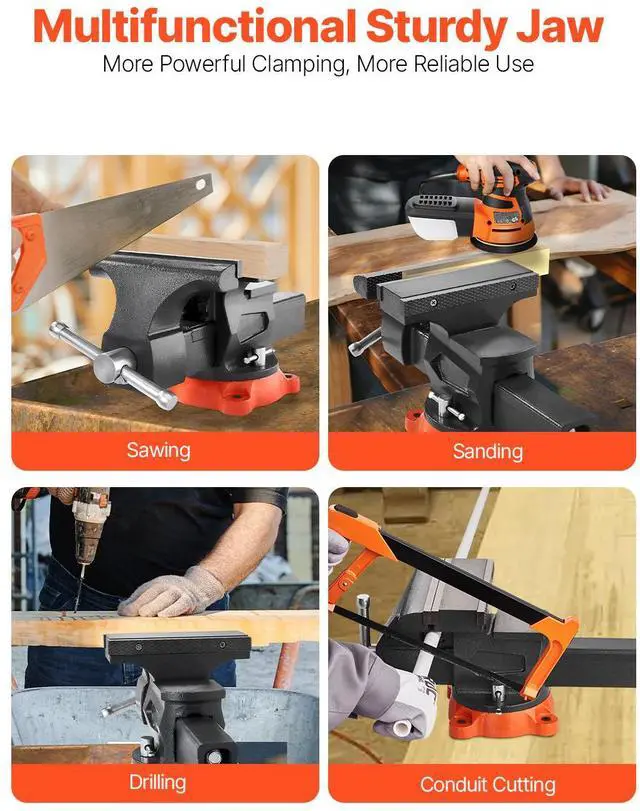 Multifunctional Sturdy Jaw
More Powerful Clamping, More Reliable Use

Sawing

Sanding

Drilling

Conduit Cutting