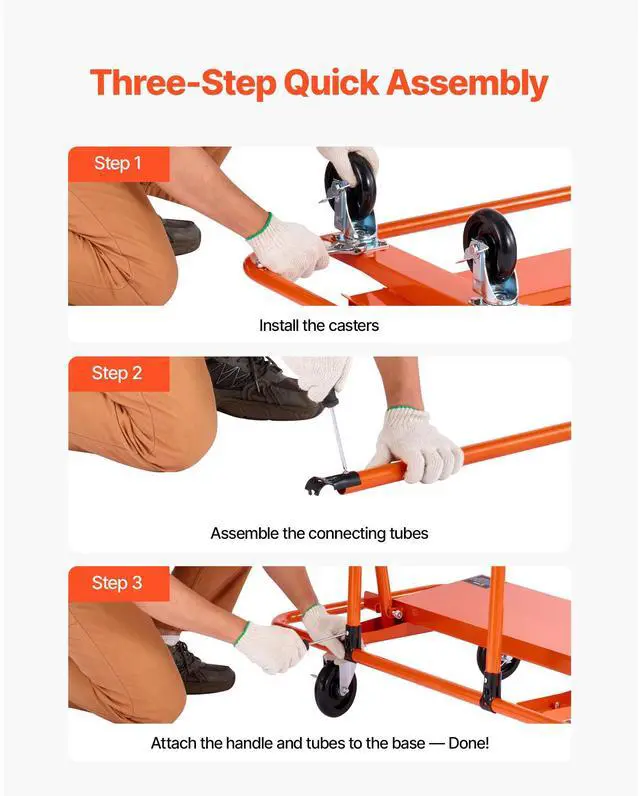 Three-Step Quick Assembly

Step 1

Install the casters

Step 2

Assemble the connecting tubes

Step 3

Attach the handle and tubes to the base — Done!