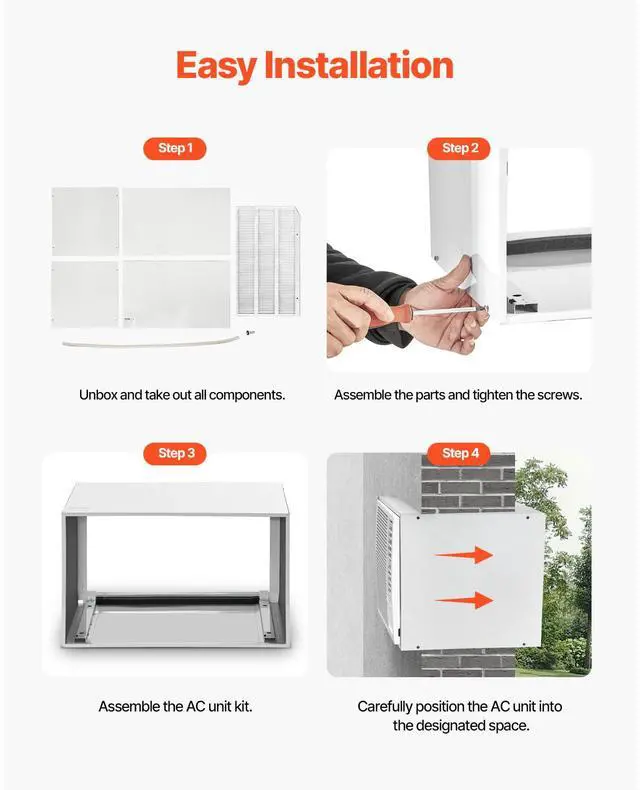 Easy Installation

Step 1

Unbox and take out all components.

Step 2

Assemble the parts and tighten the screws.

Step 3

Assemble the AC unit kit.

Step 4

Carefully position the AC unit into the designated space.